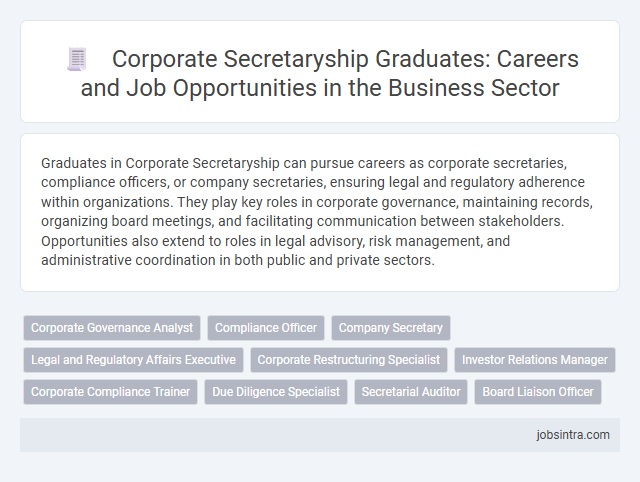 Corporate Secretaryship Graduates: Careers and Job Opportunities in the Business Sector

Graduates in Corporate Secretaryship can pursue careers as corporate secretaries, compliance officers, or company secretaries, ensuring legal and regulatory adherence within organizations. They play key roles in corporate governance, maintaining records, organizing board meetings, and facilitating communication between stakeholders. Opportunities also extend to roles in legal advisory, risk management, and administrative coordination in both public and private sectors.

Corporate Governance Analyst
Compliance Officer
Company Secretary
Legal and Regulatory Affairs Executive
Corporate Restructuring Specialist
Investor Relations Manager
Corporate Compliance Trainer
Due Diligence Specialist
Secretarial Auditor
Board Liaison Officer

jobsintra.com