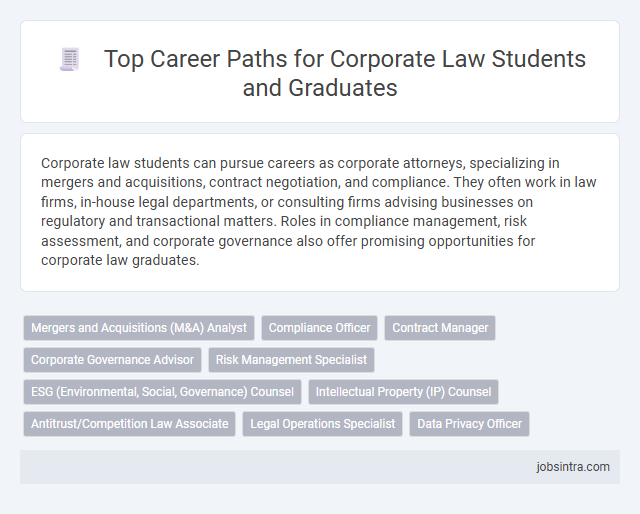 Top Career Paths for Corporate Law Students and Graduates

Corporate law students can pursue careers as corporate attorneys, specializing in mergers and acquisitions, contract negotiation, and compliance. They often work in law firms, in-house legal departments, or consulting firms advising businesses on regulatory and transactional matters. Roles in compliance management, risk assessment, and corporate governance also offer promising opportunities for corporate law graduates.

Mergers and Acquisitions (M&A) Analyst
Compliance Officer
Contract Manager
Corporate Governance Advisor
Risk Management Specialist
ESG (Environmental, Social, Governance) Counsel
Intellectual Property (IP) Counsel
Antitrust/Competition Law Associate
Legal Operations Specialist
Data Privacy Officer

jobsintra.com