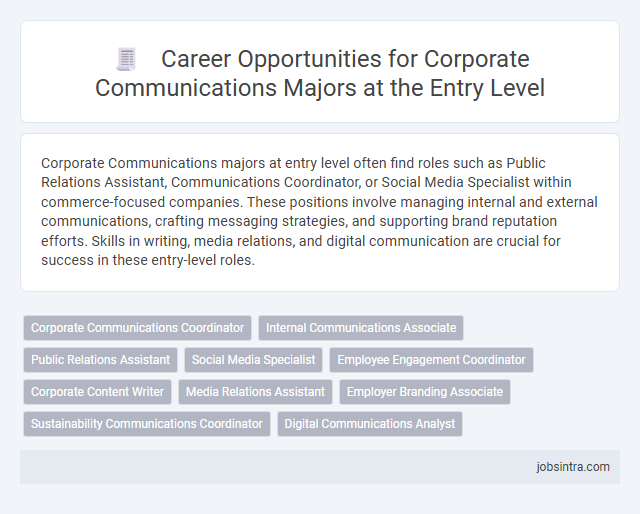 Career Opportunities for Corporate Communications Majors at the Entry Level

Corporate Communications majors at entry level often find roles such as Public Relations Assistant, Communications Coordinator, or Social Media Specialist within commerce-focused companies. These positions involve managing internal and external communications, crafting messaging strategies, and supporting brand reputation efforts. Skills in writing, media relations, and digital communication are crucial for success in these entry-level roles.

Corporate Communications Coordinator
Internal Communications Associate
Public Relations Assistant
Social Media Specialist
Employee Engagement Coordinator
Corporate Content Writer
Media Relations Assistant
Employer Branding Associate
Sustainability Communications Coordinator
Digital Communications Analyst

jobsintra.com