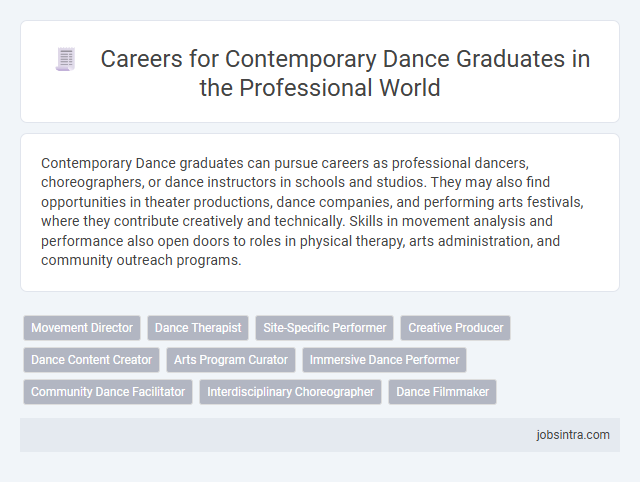 Careers for Contemporary Dance Graduates in the Professional World

Contemporary Dance graduates can pursue careers as professional dancers, choreographers, or dance instructors in schools and studios. They may also find opportunities in theater productions, dance companies, and performing arts festivals, where they contribute creatively and technically. Skills in movement analysis and performance also open doors to roles in physical therapy, arts administration, and community outreach programs.

Movement Director
Dance Therapist
Site-Specific Performer
Creative Producer
Dance Content Creator
Arts Program Curator
Immersive Dance Performer
Community Dance Facilitator
Interdisciplinary Choreographer
Dance Filmmaker

jobsintra.com