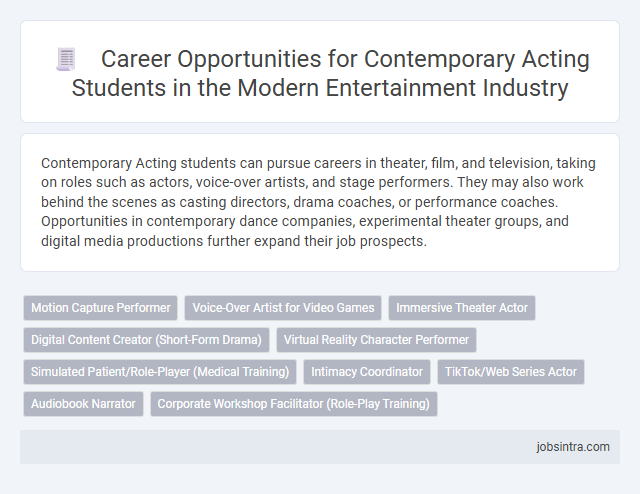 Career Opportunities for Contemporary Acting Students in the Modern Entertainment Industry

Contemporary Acting students can pursue careers in theater, film, and television, taking on roles such as actors, voice-over artists, and stage performers. They may also work behind the scenes as casting directors, drama coaches, or performance coaches. Opportunities in contemporary dance companies, experimental theater groups, and digital media productions further expand their job prospects.

Motion Capture Performer
Voice-Over Artist for Video Games
Immersive Theater Actor
Digital Content Creator (Short-Form Drama)
Virtual Reality Character Performer
Simulated Patient/Role-Player (Medical Training)
Intimacy Coordinator
TikTok/Web Series Actor
Audiobook Narrator
Corporate Workshop Facilitator (Role-Play Training)

jobsintra.com