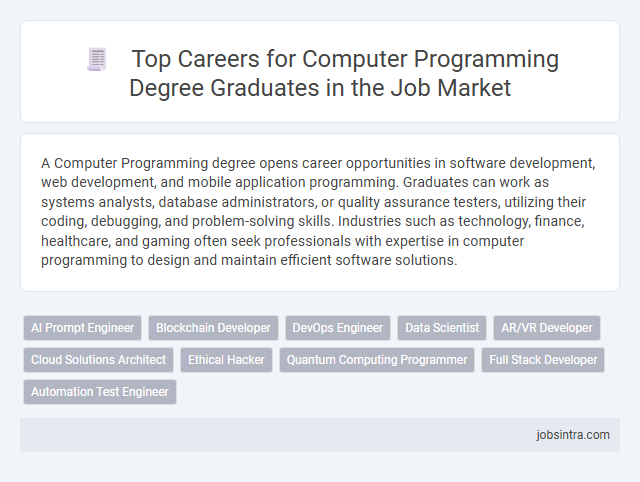 Top Careers for Computer Programming Degree Graduates in the Job Market

A Computer Programming degree opens career opportunities in software development, web development, and mobile application programming. Graduates can work as systems analysts, database administrators, or quality assurance testers, utilizing their coding, debugging, and problem-solving skills. Industries such as technology, finance, healthcare, and gaming often seek professionals with expertise in computer programming to design and maintain efficient software solutions.

AI Prompt Engineer
Blockchain Developer
DevOps Engineer
Data Scientist
AR/VR Developer
Cloud Solutions Architect
Ethical Hacker
Quantum Computing Programmer
Full Stack Developer
Automation Test Engineer

jobsintra.com