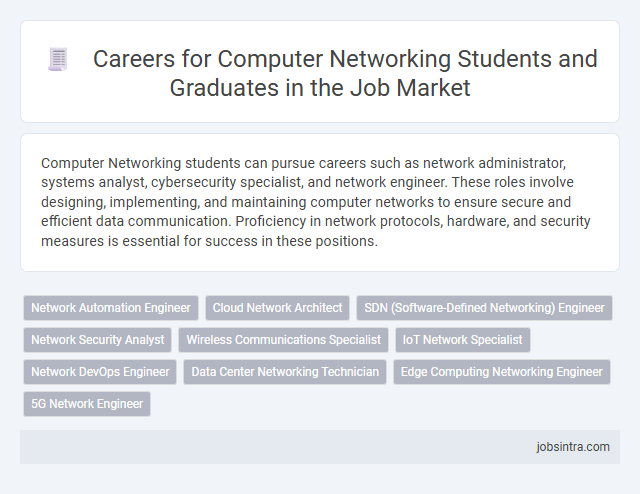 Careers for Computer Networking Students and Graduates in the Job Market

Computer Networking students can pursue careers such as network administrator, systems analyst, cybersecurity specialist, and network engineer. These roles involve designing, implementing, and maintaining computer networks to ensure secure and efficient data communication. Proficiency in network protocols, hardware, and security measures is essential for success in these positions.

Network Automation Engineer
Cloud Network Architect
SDN (Software-Defined Networking) Engineer
Network Security Analyst
Wireless Communications Specialist
IoT Network Specialist
Network DevOps Engineer
Data Center Networking Technician
Edge Computing Networking Engineer
5G Network Engineer

jobsintra.com