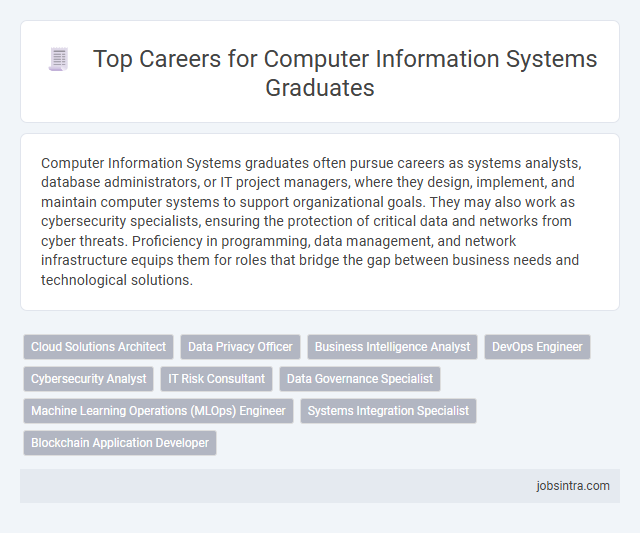 Top Careers for Computer Information Systems Graduates

Computer Information Systems graduates often pursue careers as systems analysts, database administrators, or IT project managers, where they design, implement, and maintain computer systems to support organizational goals. They may also work as cybersecurity specialists, ensuring the protection of critical data and networks from cyber threats. Proficiency in programming, data management, and network infrastructure equips them for roles that bridge the gap between business needs and technological solutions.

Cloud Solutions Architect
Data Privacy Officer
Business Intelligence Analyst
DevOps Engineer
Cybersecurity Analyst
IT Risk Consultant
Data Governance Specialist
Machine Learning Operations (MLOps) Engineer
Systems Integration Specialist
Blockchain Application Developer

jobsintra.com