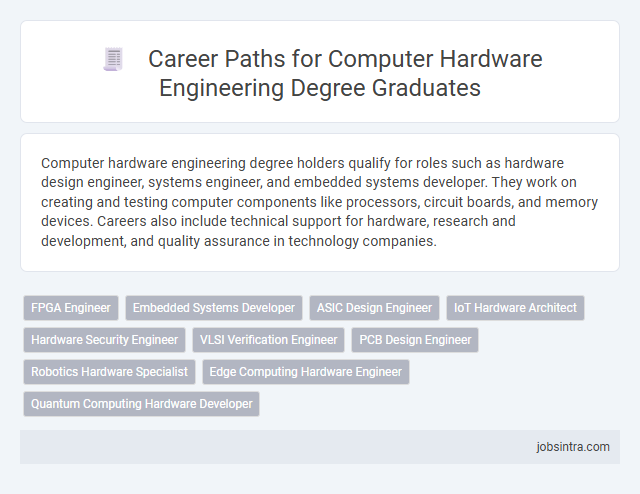 Career Paths for Computer Hardware Engineering Degree Graduates

Computer hardware engineering degree holders qualify for roles such as hardware design engineer, systems engineer, and embedded systems developer. They work on creating and testing computer components like processors, circuit boards, and memory devices. Careers also include technical support for hardware, research and development, and quality assurance in technology companies.

FPGA Engineer
Embedded Systems Developer
ASIC Design Engineer
IoT Hardware Architect
Hardware Security Engineer
VLSI Verification Engineer
PCB Design Engineer
Robotics Hardware Specialist
Edge Computing Hardware Engineer
Quantum Computing Hardware Developer

jobsintra.com