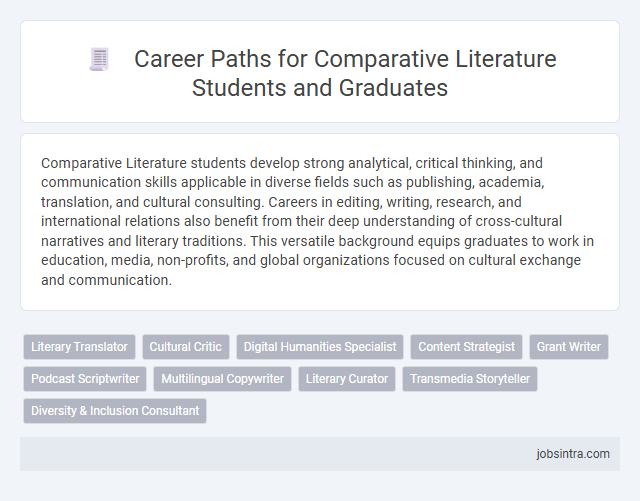 Career Paths for Comparative Literature Students and Graduates

Comparative Literature students develop strong analytical, critical thinking, and communication skills applicable in diverse fields such as publishing, academia, translation, and cultural consulting. Careers in editing, writing, research, and international relations also benefit from their deep understanding of cross-cultural narratives and literary traditions. This versatile background equips graduates to work in education, media, non-profits, and global organizations focused on cultural exchange and communication.

Literary Translator
Cultural Critic
Digital Humanities Specialist
Content Strategist
Grant Writer
Podcast Scriptwriter
Multilingual Copywriter
Literary Curator
Transmedia Storyteller
Diversity & Inclusion Consultant

jobsintra.com