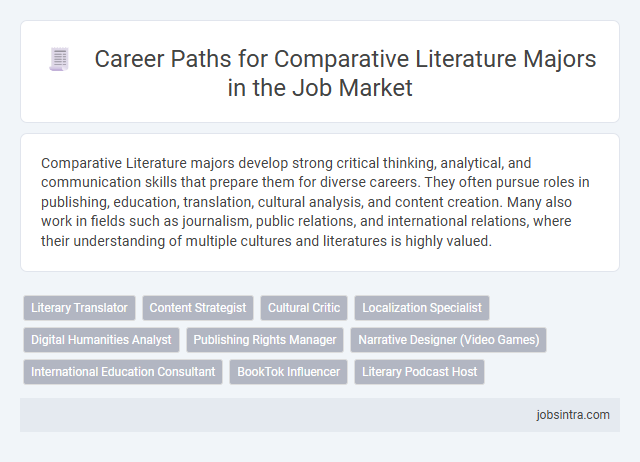 Career Paths for Comparative Literature Majors in the Job Market

Comparative Literature majors develop strong critical thinking, analytical, and communication skills that prepare them for diverse careers. They often pursue roles in publishing, education, translation, cultural analysis, and content creation. Many also work in fields such as journalism, public relations, and international relations, where their understanding of multiple cultures and literatures is highly valued.

Literary Translator
Content Strategist
Cultural Critic
Localization Specialist
Digital Humanities Analyst
Publishing Rights Manager
Narrative Designer (Video Games)
International Education Consultant
BookTok Influencer
Literary Podcast Host

jobsintra.com