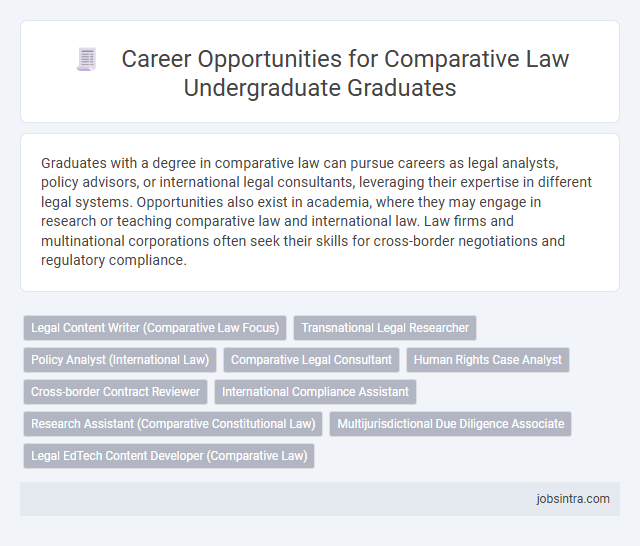 Career Opportunities for Comparative Law Undergraduate Graduates

Graduates with a degree in comparative law can pursue careers as legal analysts, policy advisors, or international legal consultants, leveraging their expertise in different legal systems. Opportunities also exist in academia, where they may engage in research or teaching comparative law and international law. Law firms and multinational corporations often seek their skills for cross-border negotiations and regulatory compliance.

Legal Content Writer (Comparative Law Focus)
Transnational Legal Researcher
Policy Analyst (International Law)
Comparative Legal Consultant
Human Rights Case Analyst
Cross-border Contract Reviewer
International Compliance Assistant
Research Assistant (Comparative Constitutional Law)
Multijurisdictional Due Diligence Associate
Legal EdTech Content Developer (Comparative Law)

jobsintra.com