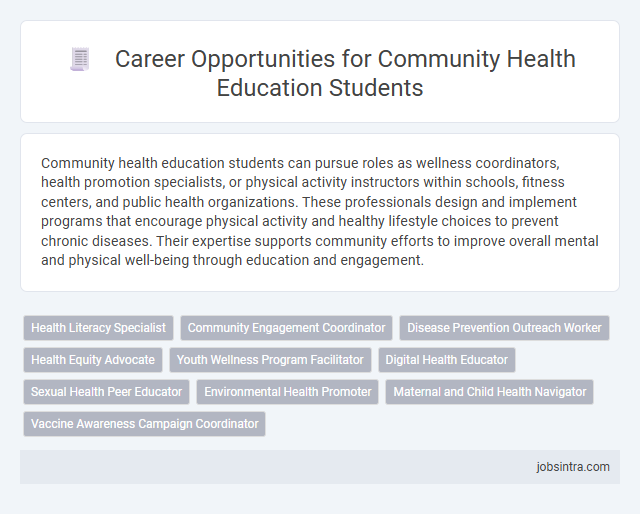 Career Opportunities for Community Health Education Students

Community health education students can pursue roles as wellness coordinators, health promotion specialists, or physical activity instructors within schools, fitness centers, and public health organizations. These professionals design and implement programs that encourage physical activity and healthy lifestyle choices to prevent chronic diseases. Their expertise supports community efforts to improve overall mental and physical well-being through education and engagement.

Health Literacy Specialist
Community Engagement Coordinator
Disease Prevention Outreach Worker
Health Equity Advocate
Youth Wellness Program Facilitator
Digital Health Educator
Sexual Health Peer Educator
Environmental Health Promoter
Maternal and Child Health Navigator
Vaccine Awareness Campaign Coordinator

jobsintra.com