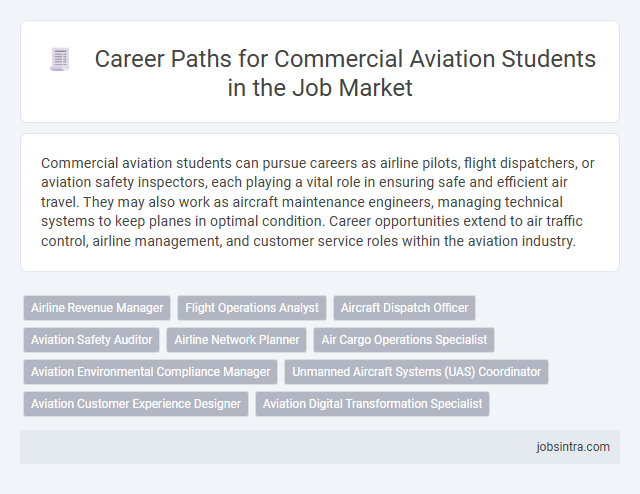 Career Paths for Commercial Aviation Students in the Job Market

Commercial aviation students can pursue careers as airline pilots, flight dispatchers, or aviation safety inspectors, each playing a vital role in ensuring safe and efficient air travel. They may also work as aircraft maintenance engineers, managing technical systems to keep planes in optimal condition. Career opportunities extend to air traffic control, airline management, and customer service roles within the aviation industry.

Airline Revenue Manager
Flight Operations Analyst
Aircraft Dispatch Officer
Aviation Safety Auditor
Airline Network Planner
Air Cargo Operations Specialist
Aviation Environmental Compliance Manager
Unmanned Aircraft Systems (UAS) Coordinator
Aviation Customer Experience Designer
Aviation Digital Transformation Specialist

jobsintra.com