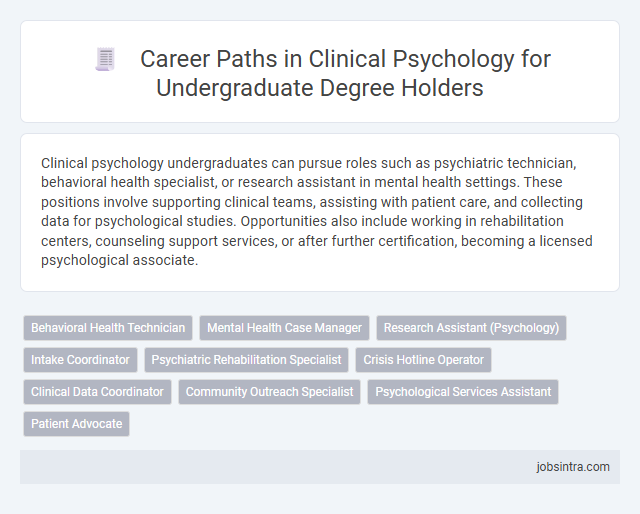 Career Paths in Clinical Psychology for Undergraduate Degree Holders

Clinical psychology undergraduates can pursue roles such as psychiatric technician, behavioral health specialist, or research assistant in mental health settings. These positions involve supporting clinical teams, assisting with patient care, and collecting data for psychological studies. Opportunities also include working in rehabilitation centers, counseling support services, or after further certification, becoming a licensed psychological associate.

Behavioral Health Technician
Mental Health Case Manager
Research Assistant (Psychology)
Intake Coordinator
Psychiatric Rehabilitation Specialist
Crisis Hotline Operator
Clinical Data Coordinator
Community Outreach Specialist
Psychological Services Assistant
Patient Advocate

jobsintra.com