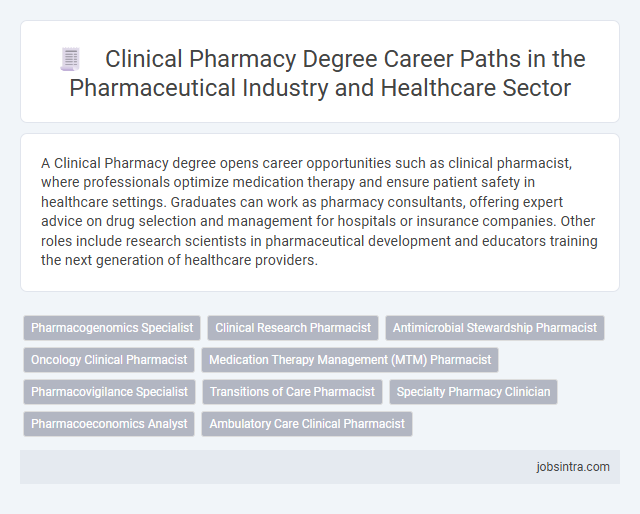 Clinical Pharmacy Degree Career Paths in the Pharmaceutical Industry and Healthcare Sector

A Clinical Pharmacy degree opens career opportunities such as clinical pharmacist, where professionals optimize medication therapy and ensure patient safety in healthcare settings. Graduates can work as pharmacy consultants, offering expert advice on drug selection and management for hospitals or insurance companies. Other roles include research scientists in pharmaceutical development and educators training the next generation of healthcare providers.

Pharmacogenomics Specialist
Clinical Research Pharmacist
Antimicrobial Stewardship Pharmacist
Oncology Clinical Pharmacist
Medication Therapy Management (MTM) Pharmacist
Pharmacovigilance Specialist
Transitions of Care Pharmacist
Specialty Pharmacy Clinician
Pharmacoeconomics Analyst
Ambulatory Care Clinical Pharmacist

jobsintra.com