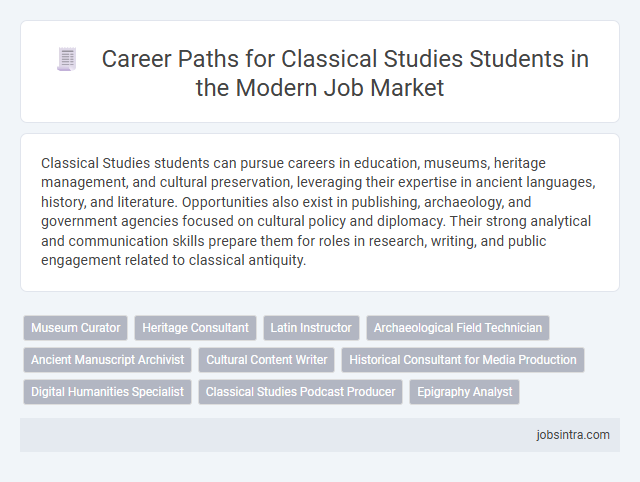 Career Paths for Classical Studies Students in the Modern Job Market

Classical Studies students can pursue careers in education, museums, heritage management, and cultural preservation, leveraging their expertise in ancient languages, history, and literature. Opportunities also exist in publishing, archaeology, and government agencies focused on cultural policy and diplomacy. Their strong analytical and communication skills prepare them for roles in research, writing, and public engagement related to classical antiquity.

Museum Curator
Heritage Consultant
Latin Instructor
Archaeological Field Technician
Ancient Manuscript Archivist
Cultural Content Writer
Historical Consultant for Media Production
Digital Humanities Specialist
Classical Studies Podcast Producer
Epigraphy Analyst

jobsintra.com