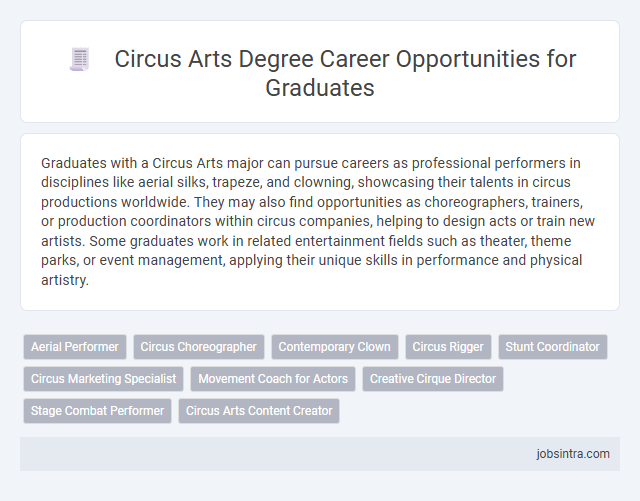 Circus Arts Degree Career Opportunities for Graduates

Graduates with a Circus Arts major can pursue careers as professional performers in disciplines like aerial silks, trapeze, and clowning, showcasing their talents in circus productions worldwide. They may also find opportunities as choreographers, trainers, or production coordinators within circus companies, helping to design acts or train new artists. Some graduates work in related entertainment fields such as theater, theme parks, or event management, applying their unique skills in performance and physical artistry.

Aerial Performer
Circus Choreographer
Contemporary Clown
Circus Rigger
Stunt Coordinator
Circus Marketing Specialist
Movement Coach for Actors
Creative Cirque Director
Stage Combat Performer
Circus Arts Content Creator

jobsintra.com