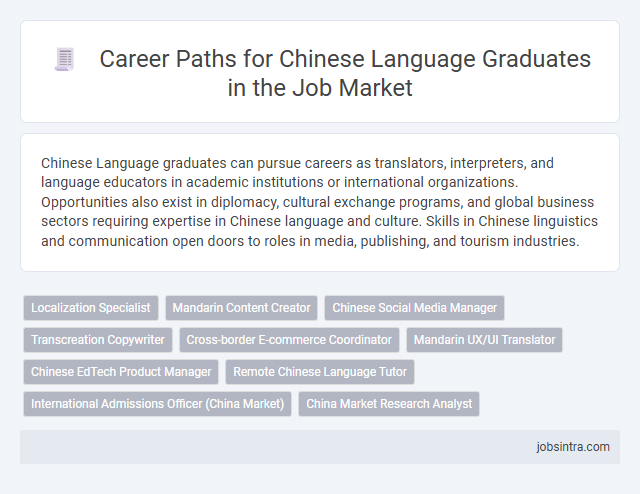 Career Paths for Chinese Language Graduates in the Job Market

Chinese Language graduates can pursue careers as translators, interpreters, and language educators in academic institutions or international organizations. Opportunities also exist in diplomacy, cultural exchange programs, and global business sectors requiring expertise in Chinese language and culture. Skills in Chinese linguistics and communication open doors to roles in media, publishing, and tourism industries.

Localization Specialist
Mandarin Content Creator
Chinese Social Media Manager
Transcreation Copywriter
Cross-border E-commerce Coordinator
Mandarin UX/UI Translator
Chinese EdTech Product Manager
Remote Chinese Language Tutor
International Admissions Officer (China Market)
China Market Research Analyst

jobsintra.com