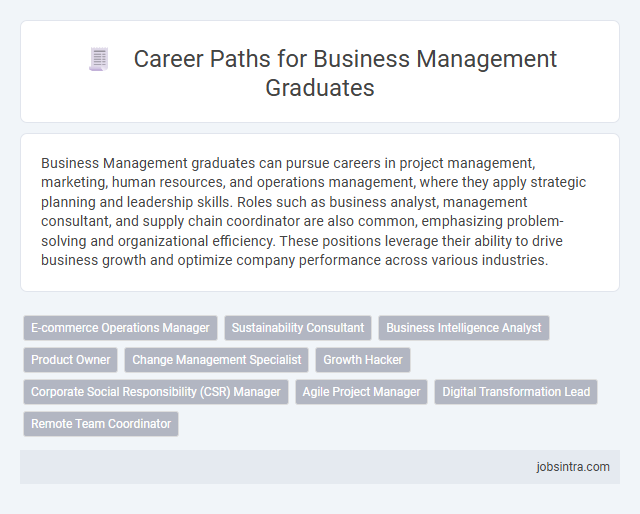 Career Paths for Business Management Graduates

Business Management graduates can pursue careers in project management, marketing, human resources, and operations management, where they apply strategic planning and leadership skills. Roles such as business analyst, management consultant, and supply chain coordinator are also common, emphasizing problem-solving and organizational efficiency. These positions leverage their ability to drive business growth and optimize company performance across various industries.

E-commerce Operations Manager
Sustainability Consultant
Business Intelligence Analyst
Product Owner
Change Management Specialist
Growth Hacker
Corporate Social Responsibility (CSR) Manager
Agile Project Manager
Digital Transformation Lead
Remote Team Coordinator

jobsintra.com