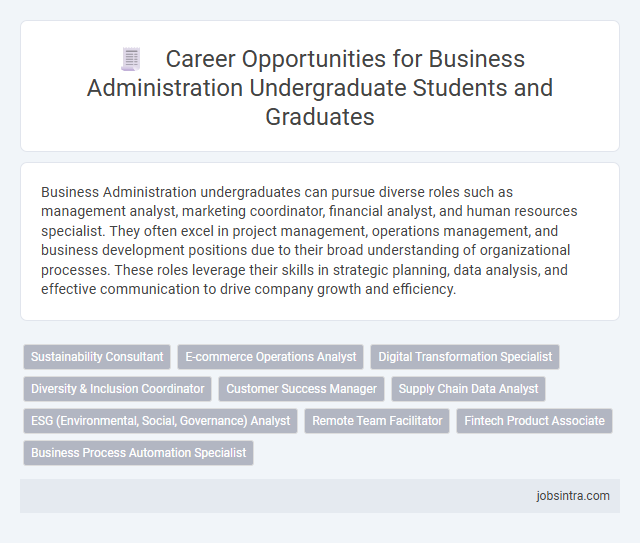 Career Opportunities for Business Administration Undergraduate Students and Graduates

Business Administration undergraduates can pursue diverse roles such as management analyst, marketing coordinator, financial analyst, and human resources specialist. They often excel in project management, operations management, and business development positions due to their broad understanding of organizational processes. These roles leverage their skills in strategic planning, data analysis, and effective communication to drive company growth and efficiency.

Sustainability Consultant
E-commerce Operations Analyst
Digital Transformation Specialist
Diversity & Inclusion Coordinator
Customer Success Manager
Supply Chain Data Analyst
ESG (Environmental, Social, Governance) Analyst
Remote Team Facilitator
Fintech Product Associate
Business Process Automation Specialist

jobsintra.com