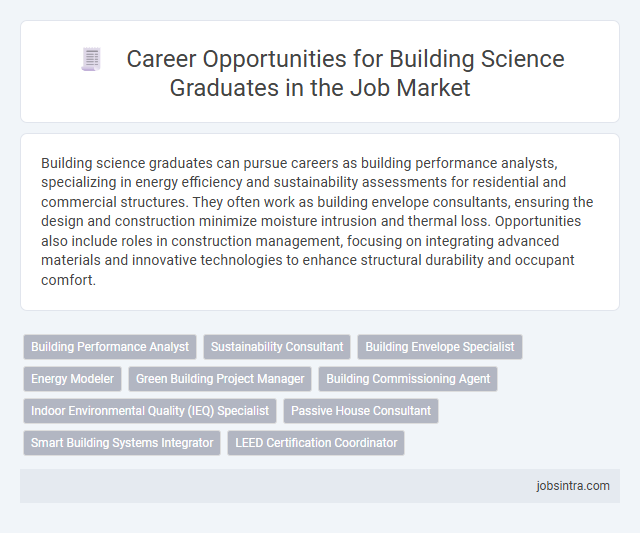 Career Opportunities for Building Science Graduates in the Job Market

Building science graduates can pursue careers as building performance analysts, specializing in energy efficiency and sustainability assessments for residential and commercial structures. They often work as building envelope consultants, ensuring the design and construction minimize moisture intrusion and thermal loss. Opportunities also include roles in construction management, focusing on integrating advanced materials and innovative technologies to enhance structural durability and occupant comfort.

Building Performance Analyst
Sustainability Consultant
Building Envelope Specialist
Energy Modeler
Green Building Project Manager
Building Commissioning Agent
Indoor Environmental Quality (IEQ) Specialist
Passive House Consultant
Smart Building Systems Integrator
LEED Certification Coordinator

jobsintra.com