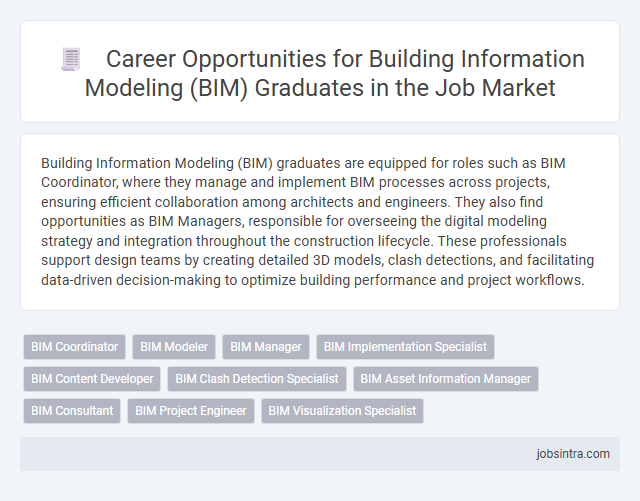 Career Opportunities for Building Information Modeling (BIM) Graduates in the Job Market

Building Information Modeling (BIM) graduates are equipped for roles such as BIM Coordinator, where they manage and implement BIM processes across projects, ensuring efficient collaboration among architects and engineers. They also find opportunities as BIM Managers, responsible for overseeing the digital modeling strategy and integration throughout the construction lifecycle. These professionals support design teams by creating detailed 3D models, clash detections, and facilitating data-driven decision-making to optimize building performance and project workflows.

BIM Coordinator
BIM Modeler
BIM Manager
BIM Implementation Specialist
BIM Content Developer
BIM Clash Detection Specialist
BIM Asset Information Manager
BIM Consultant
BIM Project Engineer
BIM Visualization Specialist

jobsintra.com