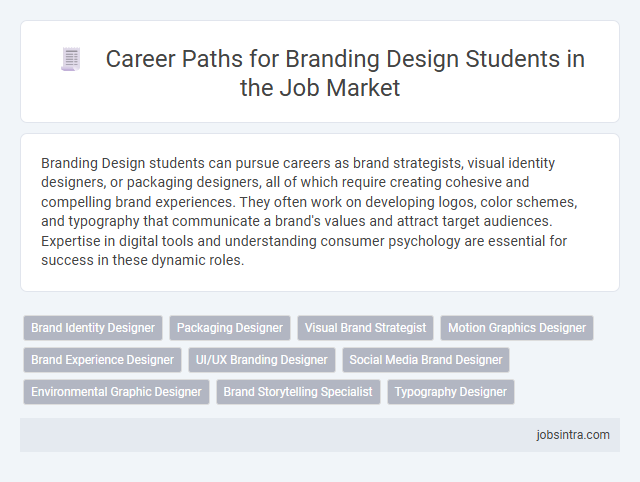 Career Paths for Branding Design Students in the Job Market

Branding Design students can pursue careers as brand strategists, visual identity designers, or packaging designers, all of which require creating cohesive and compelling brand experiences. They often work on developing logos, color schemes, and typography that communicate a brand's values and attract target audiences. Expertise in digital tools and understanding consumer psychology are essential for success in these dynamic roles.

Brand Identity Designer
Packaging Designer
Visual Brand Strategist
Motion Graphics Designer
Brand Experience Designer
UI/UX Branding Designer
Social Media Brand Designer
Environmental Graphic Designer
Brand Storytelling Specialist
Typography Designer

jobsintra.com