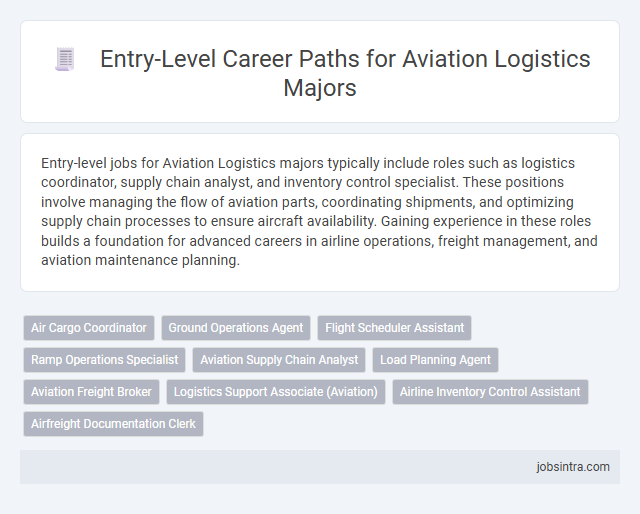 Entry-Level Career Paths for Aviation Logistics Majors

Entry-level jobs for Aviation Logistics majors typically include roles such as logistics coordinator, supply chain analyst, and inventory control specialist. These positions involve managing the flow of aviation parts, coordinating shipments, and optimizing supply chain processes to ensure aircraft availability. Gaining experience in these roles builds a foundation for advanced careers in airline operations, freight management, and aviation maintenance planning.

Air Cargo Coordinator
Ground Operations Agent
Flight Scheduler Assistant
Ramp Operations Specialist
Aviation Supply Chain Analyst
Load Planning Agent
Aviation Freight Broker
Logistics Support Associate (Aviation)
Airline Inventory Control Assistant
Airfreight Documentation Clerk

jobsintra.com