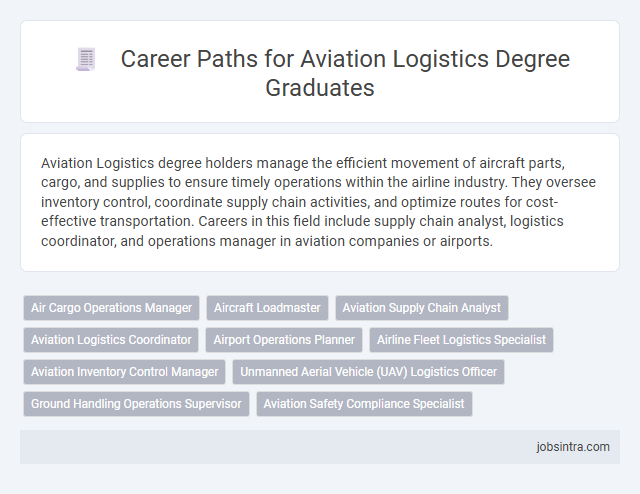 Career Paths for Aviation Logistics Degree Graduates

Aviation Logistics degree holders manage the efficient movement of aircraft parts, cargo, and supplies to ensure timely operations within the airline industry. They oversee inventory control, coordinate supply chain activities, and optimize routes for cost-effective transportation. Careers in this field include supply chain analyst, logistics coordinator, and operations manager in aviation companies or airports.

Air Cargo Operations Manager
Aircraft Loadmaster
Aviation Supply Chain Analyst
Aviation Logistics Coordinator
Airport Operations Planner
Airline Fleet Logistics Specialist
Aviation Inventory Control Manager
Unmanned Aerial Vehicle (UAV) Logistics Officer
Ground Handling Operations Supervisor
Aviation Safety Compliance Specialist

jobsintra.com