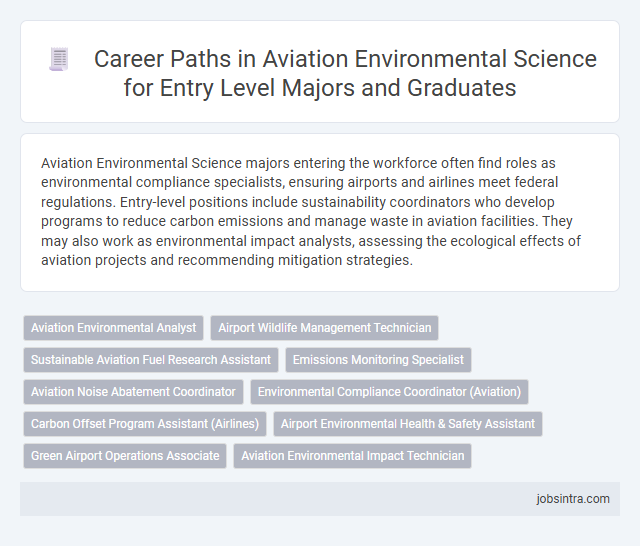 Career Paths in Aviation Environmental Science for Entry Level Majors and Graduates

Aviation Environmental Science majors entering the workforce often find roles as environmental compliance specialists, ensuring airports and airlines meet federal regulations. Entry-level positions include sustainability coordinators who develop programs to reduce carbon emissions and manage waste in aviation facilities. They may also work as environmental impact analysts, assessing the ecological effects of aviation projects and recommending mitigation strategies.

Aviation Environmental Analyst
Airport Wildlife Management Technician
Sustainable Aviation Fuel Research Assistant
Emissions Monitoring Specialist
Aviation Noise Abatement Coordinator
Environmental Compliance Coordinator (Aviation)
Carbon Offset Program Assistant (Airlines)
Airport Environmental Health & Safety Assistant
Green Airport Operations Associate
Aviation Environmental Impact Technician

jobsintra.com