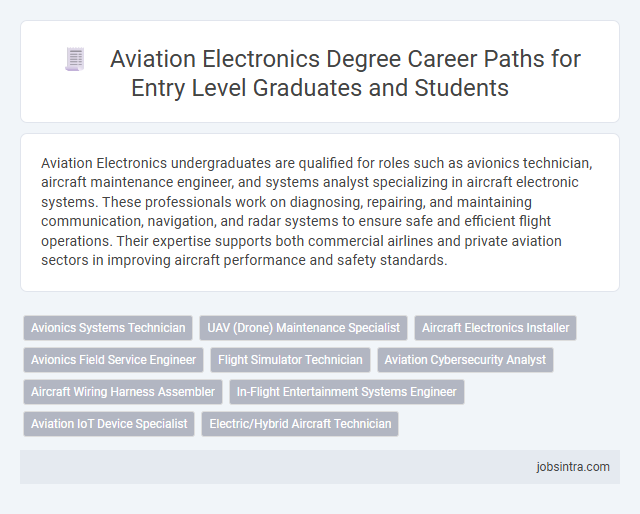 Aviation Electronics Degree Career Paths for Entry Level Graduates and Students

Aviation Electronics undergraduates are qualified for roles such as avionics technician, aircraft maintenance engineer, and systems analyst specializing in aircraft electronic systems. These professionals work on diagnosing, repairing, and maintaining communication, navigation, and radar systems to ensure safe and efficient flight operations. Their expertise supports both commercial airlines and private aviation sectors in improving aircraft performance and safety standards.

Avionics Systems Technician
UAV (Drone) Maintenance Specialist
Aircraft Electronics Installer
Avionics Field Service Engineer
Flight Simulator Technician
Aviation Cybersecurity Analyst
Aircraft Wiring Harness Assembler
In-Flight Entertainment Systems Engineer
Aviation IoT Device Specialist
Electric/Hybrid Aircraft Technician

jobsintra.com