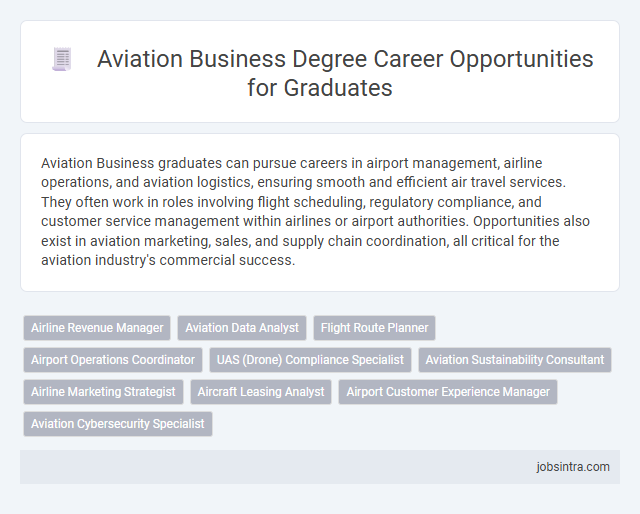 Aviation Business Degree Career Opportunities for Graduates

Aviation Business graduates can pursue careers in airport management, airline operations, and aviation logistics, ensuring smooth and efficient air travel services. They often work in roles involving flight scheduling, regulatory compliance, and customer service management within airlines or airport authorities. Opportunities also exist in aviation marketing, sales, and supply chain coordination, all critical for the aviation industry's commercial success.

Airline Revenue Manager
Aviation Data Analyst
Flight Route Planner
Airport Operations Coordinator
UAS (Drone) Compliance Specialist
Aviation Sustainability Consultant
Airline Marketing Strategist
Aircraft Leasing Analyst
Airport Customer Experience Manager
Aviation Cybersecurity Specialist

jobsintra.com