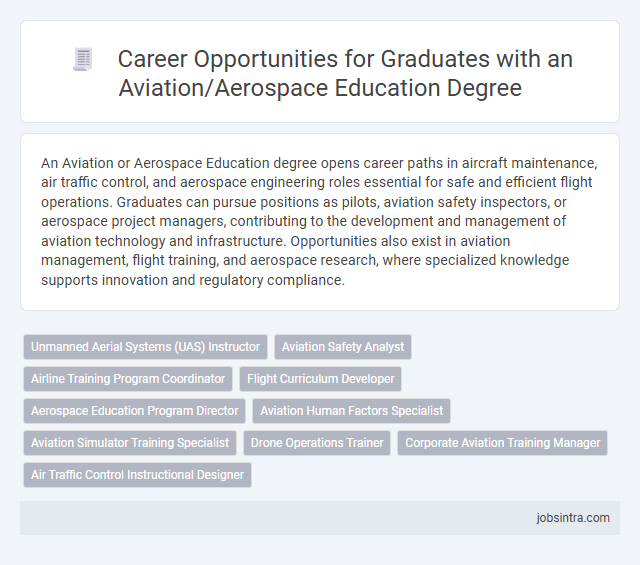 Career Opportunities for Graduates with an Aviation/Aerospace Education Degree

An Aviation or Aerospace Education degree opens career paths in aircraft maintenance, air traffic control, and aerospace engineering roles essential for safe and efficient flight operations. Graduates can pursue positions as pilots, aviation safety inspectors, or aerospace project managers, contributing to the development and management of aviation technology and infrastructure. Opportunities also exist in aviation management, flight training, and aerospace research, where specialized knowledge supports innovation and regulatory compliance.

Unmanned Aerial Systems (UAS) Instructor
Aviation Safety Analyst
Airline Training Program Coordinator
Flight Curriculum Developer
Aerospace Education Program Director
Aviation Human Factors Specialist
Aviation Simulator Training Specialist
Drone Operations Trainer
Corporate Aviation Training Manager
Air Traffic Control Instructional Designer

jobsintra.com