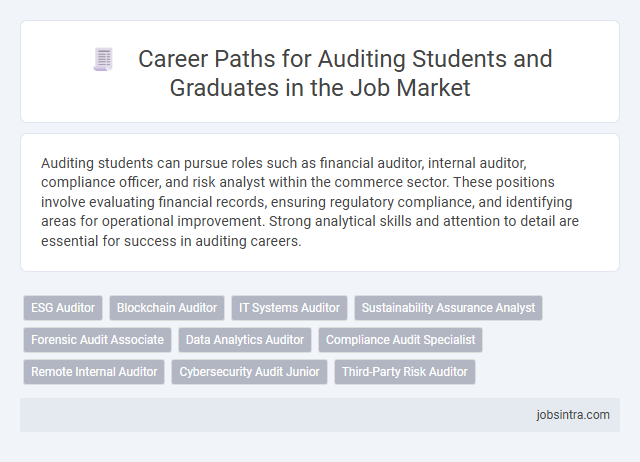 Career Paths for Auditing Students and Graduates in the Job Market

Auditing students can pursue roles such as financial auditor, internal auditor, compliance officer, and risk analyst within the commerce sector. These positions involve evaluating financial records, ensuring regulatory compliance, and identifying areas for operational improvement. Strong analytical skills and attention to detail are essential for success in auditing careers.

ESG Auditor
Blockchain Auditor
IT Systems Auditor
Sustainability Assurance Analyst
Forensic Audit Associate
Data Analytics Auditor
Compliance Audit Specialist
Remote Internal Auditor
Cybersecurity Audit Junior
Third-Party Risk Auditor

jobsintra.com