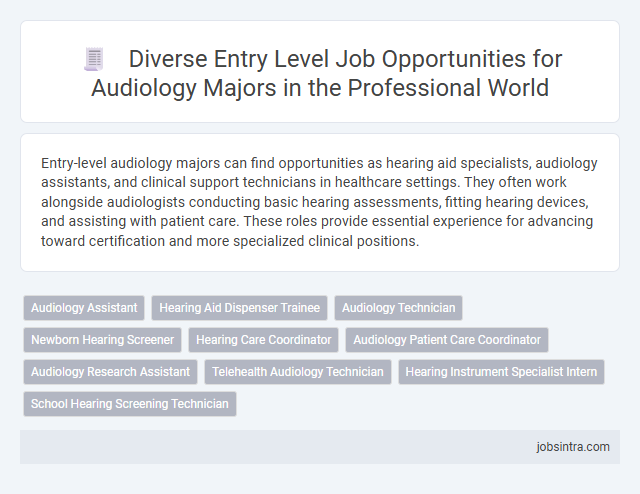 Diverse Entry Level Job Opportunities for Audiology Majors in the Professional World

Entry-level audiology majors can find opportunities as hearing aid specialists, audiology assistants, and clinical support technicians in healthcare settings. They often work alongside audiologists conducting basic hearing assessments, fitting hearing devices, and assisting with patient care. These roles provide essential experience for advancing toward certification and more specialized clinical positions.

Audiology Assistant
Hearing Aid Dispenser Trainee
Audiology Technician
Newborn Hearing Screener
Hearing Care Coordinator
Audiology Patient Care Coordinator
Audiology Research Assistant
Telehealth Audiology Technician
Hearing Instrument Specialist Intern
School Hearing Screening Technician

jobsintra.com