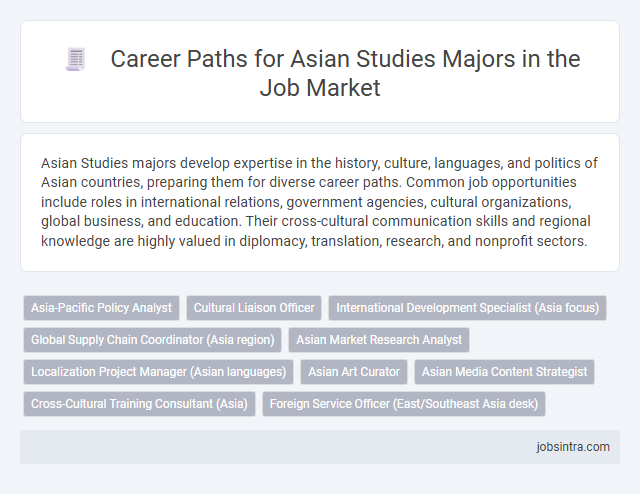 Career Paths for Asian Studies Majors in the Job Market

Asian Studies majors develop expertise in the history, culture, languages, and politics of Asian countries, preparing them for diverse career paths. Common job opportunities include roles in international relations, government agencies, cultural organizations, global business, and education. Their cross-cultural communication skills and regional knowledge are highly valued in diplomacy, translation, research, and nonprofit sectors.

Asia-Pacific Policy Analyst
Cultural Liaison Officer
International Development Specialist (Asia focus)
Global Supply Chain Coordinator (Asia region)
Asian Market Research Analyst
Localization Project Manager (Asian languages)
Asian Art Curator
Asian Media Content Strategist
Cross-Cultural Training Consultant (Asia)
Foreign Service Officer (East/Southeast Asia desk)

jobsintra.com