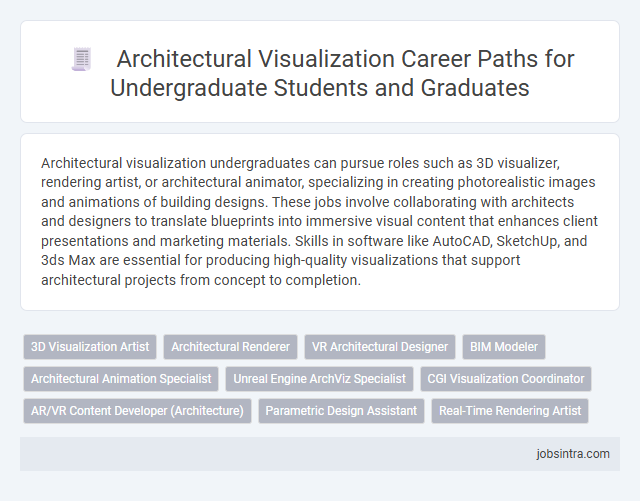 Architectural Visualization Career Paths for Undergraduate Students and Graduates

Architectural visualization undergraduates can pursue roles such as 3D visualizer, rendering artist, or architectural animator, specializing in creating photorealistic images and animations of building designs. These jobs involve collaborating with architects and designers to translate blueprints into immersive visual content that enhances client presentations and marketing materials. Skills in software like AutoCAD, SketchUp, and 3ds Max are essential for producing high-quality visualizations that support architectural projects from concept to completion.

3D Visualization Artist
Architectural Renderer
VR Architectural Designer
BIM Modeler
Architectural Animation Specialist
Unreal Engine ArchViz Specialist
CGI Visualization Coordinator
AR/VR Content Developer (Architecture)
Parametric Design Assistant
Real-Time Rendering Artist

jobsintra.com