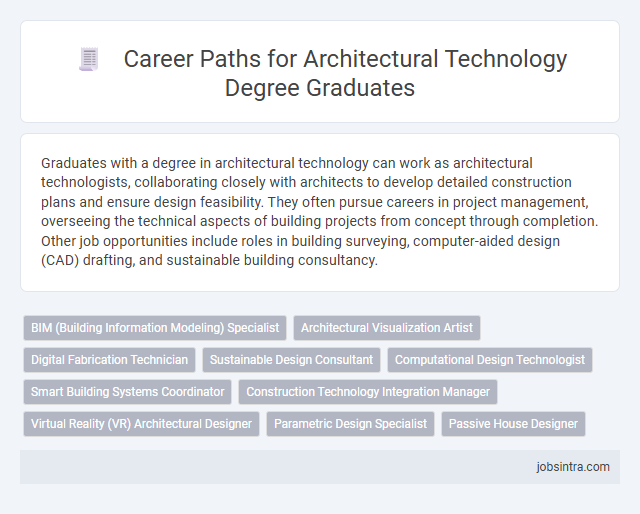 Career Paths for Architectural Technology Degree Graduates

Graduates with a degree in architectural technology can work as architectural technologists, collaborating closely with architects to develop detailed construction plans and ensure design feasibility. They often pursue careers in project management, overseeing the technical aspects of building projects from concept through completion. Other job opportunities include roles in building surveying, computer-aided design (CAD) drafting, and sustainable building consultancy.

BIM (Building Information Modeling) Specialist
Architectural Visualization Artist
Digital Fabrication Technician
Sustainable Design Consultant
Computational Design Technologist
Smart Building Systems Coordinator
Construction Technology Integration Manager
Virtual Reality (VR) Architectural Designer
Parametric Design Specialist
Passive House Designer

jobsintra.com