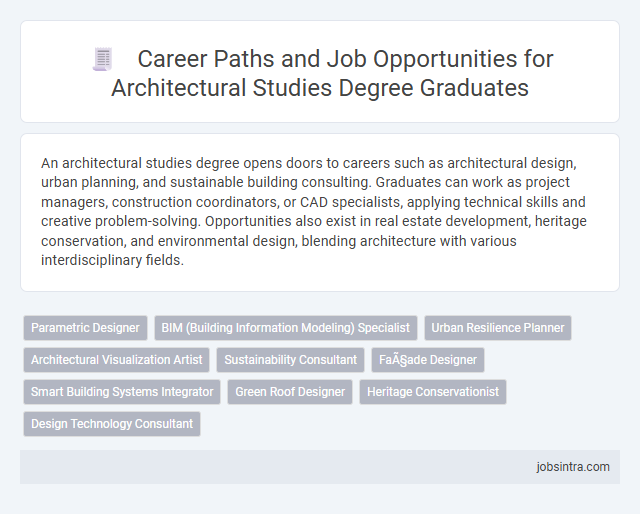 Career Paths and Job Opportunities for Architectural Studies Degree Graduates

An architectural studies degree opens doors to careers such as architectural design, urban planning, and sustainable building consulting. Graduates can work as project managers, construction coordinators, or CAD specialists, applying technical skills and creative problem-solving. Opportunities also exist in real estate development, heritage conservation, and environmental design, blending architecture with various interdisciplinary fields.

Parametric Designer
BIM (Building Information Modeling) Specialist
Urban Resilience Planner
Architectural Visualization Artist
Sustainability Consultant
FaÃ§ade Designer
Smart Building Systems Integrator
Green Roof Designer
Heritage Conservationist
Design Technology Consultant

jobsintra.com