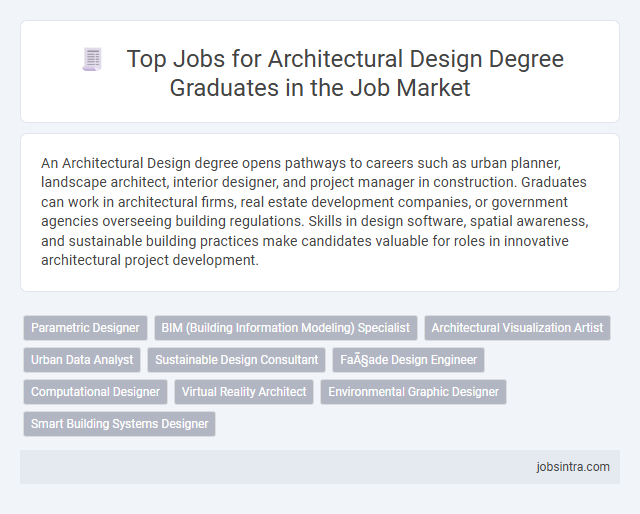 Top Jobs for Architectural Design Degree Graduates in the Job Market

An Architectural Design degree opens pathways to careers such as urban planner, landscape architect, interior designer, and project manager in construction. Graduates can work in architectural firms, real estate development companies, or government agencies overseeing building regulations. Skills in design software, spatial awareness, and sustainable building practices make candidates valuable for roles in innovative architectural project development.

Parametric Designer
BIM (Building Information Modeling) Specialist
Architectural Visualization Artist
Urban Data Analyst
Sustainable Design Consultant
FaÃ§ade Design Engineer
Computational Designer
Virtual Reality Architect
Environmental Graphic Designer
Smart Building Systems Designer

jobsintra.com