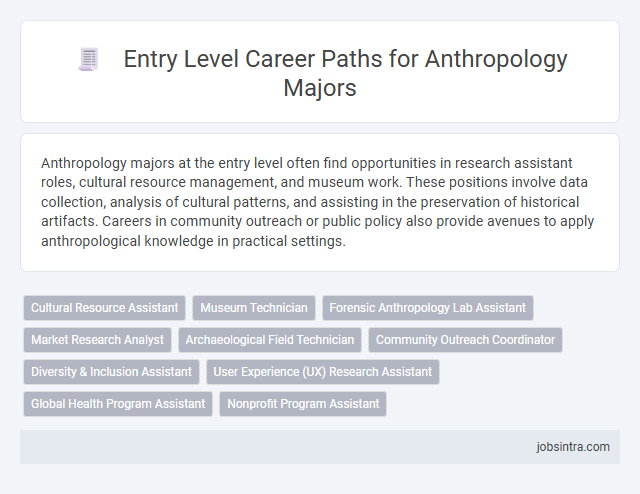 Entry Level Career Paths for Anthropology Majors

Anthropology majors at the entry level often find opportunities in research assistant roles, cultural resource management, and museum work. These positions involve data collection, analysis of cultural patterns, and assisting in the preservation of historical artifacts. Careers in community outreach or public policy also provide avenues to apply anthropological knowledge in practical settings.

Cultural Resource Assistant
Museum Technician
Forensic Anthropology Lab Assistant
Market Research Analyst
Archaeological Field Technician
Community Outreach Coordinator
Diversity & Inclusion Assistant
User Experience (UX) Research Assistant
Global Health Program Assistant
Nonprofit Program Assistant

jobsintra.com