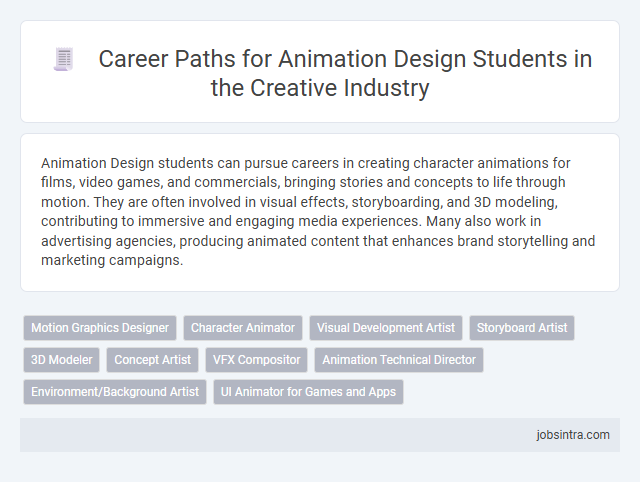 Career Paths for Animation Design Students in the Creative Industry

Animation Design students can pursue careers in creating character animations for films, video games, and commercials, bringing stories and concepts to life through motion. They are often involved in visual effects, storyboarding, and 3D modeling, contributing to immersive and engaging media experiences. Many also work in advertising agencies, producing animated content that enhances brand storytelling and marketing campaigns.

Motion Graphics Designer
Character Animator
Visual Development Artist
Storyboard Artist
3D Modeler
Concept Artist
VFX Compositor
Animation Technical Director
Environment/Background Artist
UI Animator for Games and Apps

jobsintra.com