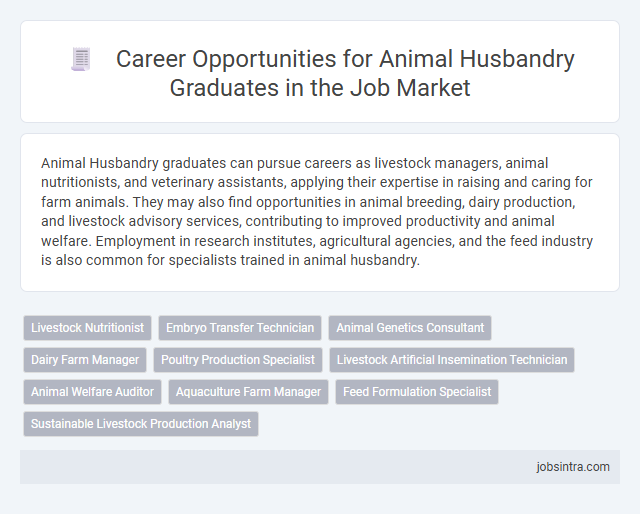 Career Opportunities for Animal Husbandry Graduates in the Job Market

Animal Husbandry graduates can pursue careers as livestock managers, animal nutritionists, and veterinary assistants, applying their expertise in raising and caring for farm animals. They may also find opportunities in animal breeding, dairy production, and livestock advisory services, contributing to improved productivity and animal welfare. Employment in research institutes, agricultural agencies, and the feed industry is also common for specialists trained in animal husbandry.

Livestock Nutritionist
Embryo Transfer Technician
Animal Genetics Consultant
Dairy Farm Manager
Poultry Production Specialist
Livestock Artificial Insemination Technician
Animal Welfare Auditor
Aquaculture Farm Manager
Feed Formulation Specialist
Sustainable Livestock Production Analyst

jobsintra.com