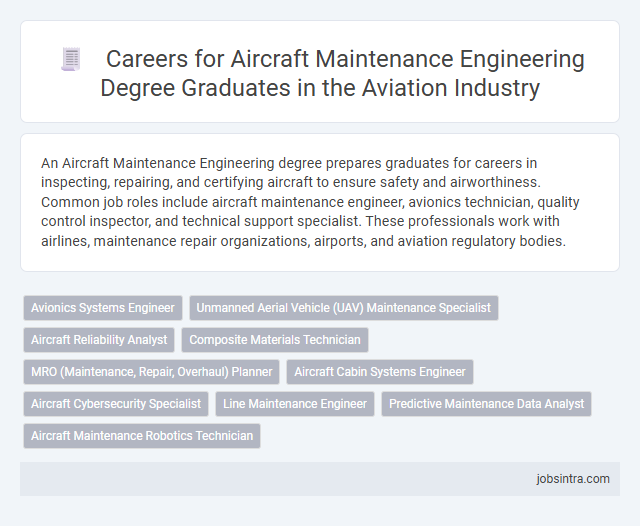 Careers for Aircraft Maintenance Engineering Degree Graduates in the Aviation Industry

An Aircraft Maintenance Engineering degree prepares graduates for careers in inspecting, repairing, and certifying aircraft to ensure safety and airworthiness. Common job roles include aircraft maintenance engineer, avionics technician, quality control inspector, and technical support specialist. These professionals work with airlines, maintenance repair organizations, airports, and aviation regulatory bodies.

Avionics Systems Engineer

Unmanned Aerial Vehicle (UAV) Maintenance Specialist

Aircraft Reliability Analyst

Composite Materials Technician

MRO (Maintenance, Repair, Overhaul) Planner

Aircraft Cabin Systems Engineer

Aircraft Cybersecurity Specialist

Line Maintenance Engineer

Predictive Maintenance Data Analyst

Aircraft Maintenance Robotics Technician

jobsintra.com