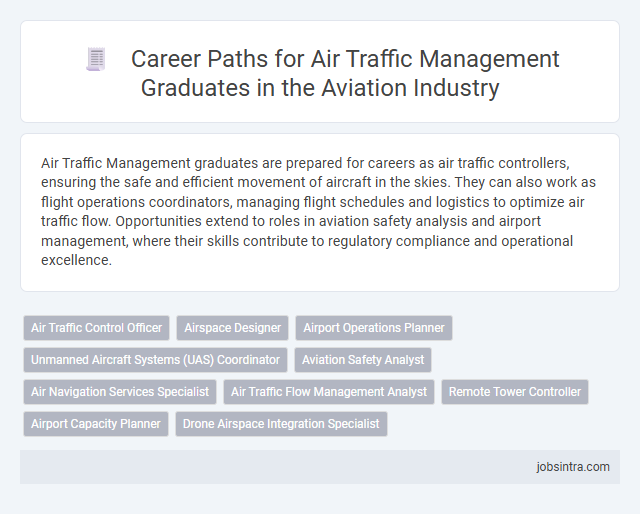 Career Paths for Air Traffic Management Graduates in the Aviation Industry

Air Traffic Management graduates are prepared for careers as air traffic controllers, ensuring the safe and efficient movement of aircraft in the skies. They can also work as flight operations coordinators, managing flight schedules and logistics to optimize air traffic flow. Opportunities extend to roles in aviation safety analysis and airport management, where their skills contribute to regulatory compliance and operational excellence.

Air Traffic Control Officer
Airspace Designer
Airport Operations Planner
Unmanned Aircraft Systems (UAS) Coordinator
Aviation Safety Analyst
Air Navigation Services Specialist
Air Traffic Flow Management Analyst
Remote Tower Controller
Airport Capacity Planner
Drone Airspace Integration Specialist

jobsintra.com