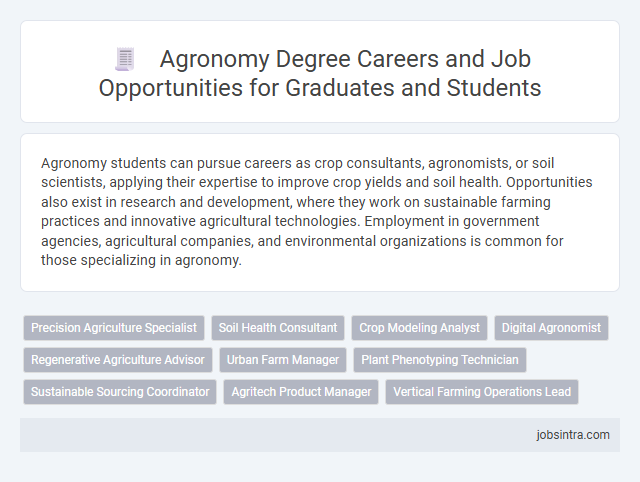 Agronomy Degree Careers and Job Opportunities for Graduates and Students

Agronomy students can pursue careers as crop consultants, agronomists, or soil scientists, applying their expertise to improve crop yields and soil health. Opportunities also exist in research and development, where they work on sustainable farming practices and innovative agricultural technologies. Employment in government agencies, agricultural companies, and environmental organizations is common for those specializing in agronomy.

Precision Agriculture Specialist
Soil Health Consultant
Crop Modeling Analyst
Digital Agronomist
Regenerative Agriculture Advisor
Urban Farm Manager
Plant Phenotyping Technician
Sustainable Sourcing Coordinator
Agritech Product Manager
Vertical Farming Operations Lead

jobsintra.com