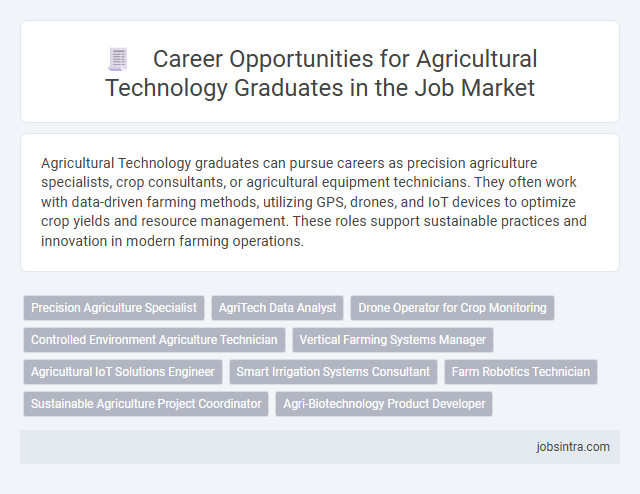 Career Opportunities for Agricultural Technology Graduates in the Job Market

Agricultural Technology graduates can pursue careers as precision agriculture specialists, crop consultants, or agricultural equipment technicians. They often work with data-driven farming methods, utilizing GPS, drones, and IoT devices to optimize crop yields and resource management. These roles support sustainable practices and innovation in modern farming operations.

Precision Agriculture Specialist
AgriTech Data Analyst
Drone Operator for Crop Monitoring
Controlled Environment Agriculture Technician
Vertical Farming Systems Manager
Agricultural IoT Solutions Engineer
Smart Irrigation Systems Consultant
Farm Robotics Technician
Sustainable Agriculture Project Coordinator
Agri-Biotechnology Product Developer

jobsintra.com