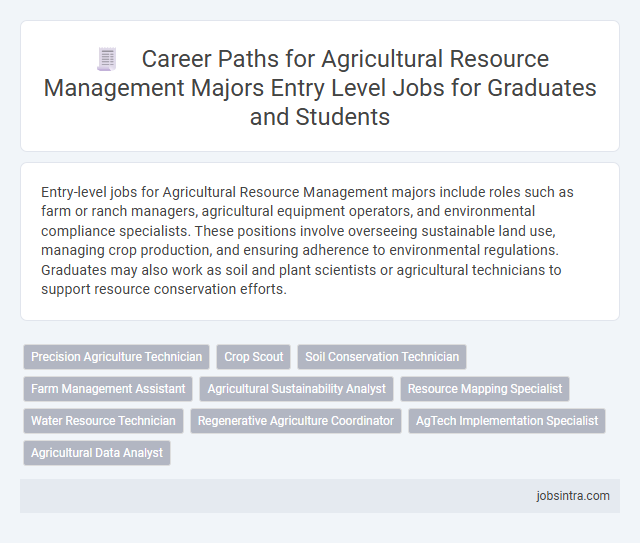 Career Paths for Agricultural Resource Management Majors Entry Level Jobs for Graduates and Students

Entry-level jobs for Agricultural Resource Management majors include roles such as farm or ranch managers, agricultural equipment operators, and environmental compliance specialists. These positions involve overseeing sustainable land use, managing crop production, and ensuring adherence to environmental regulations. Graduates may also work as soil and plant scientists or agricultural technicians to support resource conservation efforts.

Precision Agriculture Technician
Crop Scout
Soil Conservation Technician
Farm Management Assistant
Agricultural Sustainability Analyst
Resource Mapping Specialist
Water Resource Technician
Regenerative Agriculture Coordinator
AgTech Implementation Specialist
Agricultural Data Analyst

jobsintra.com