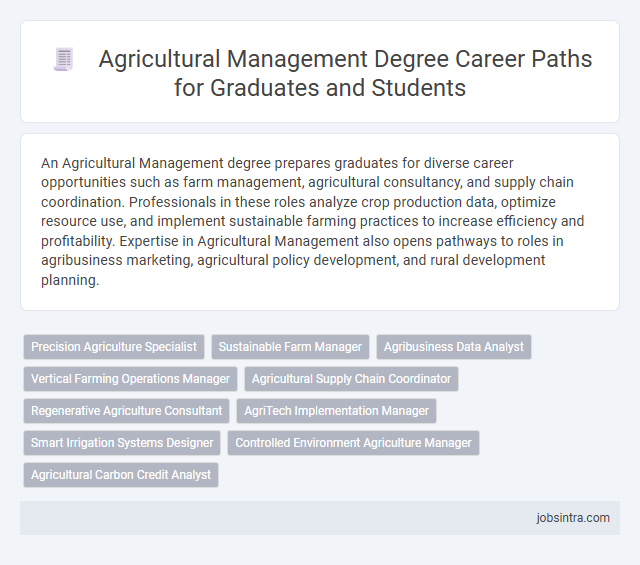 Agricultural Management Degree Career Paths for Graduates and Students

An Agricultural Management degree prepares graduates for diverse career opportunities such as farm management, agricultural consultancy, and supply chain coordination. Professionals in these roles analyze crop production data, optimize resource use, and implement sustainable farming practices to increase efficiency and profitability. Expertise in Agricultural Management also opens pathways to roles in agribusiness marketing, agricultural policy development, and rural development planning.

Precision Agriculture Specialist
Sustainable Farm Manager
Agribusiness Data Analyst
Vertical Farming Operations Manager
Agricultural Supply Chain Coordinator
Regenerative Agriculture Consultant
AgriTech Implementation Manager
Smart Irrigation Systems Designer
Controlled Environment Agriculture Manager
Agricultural Carbon Credit Analyst

jobsintra.com