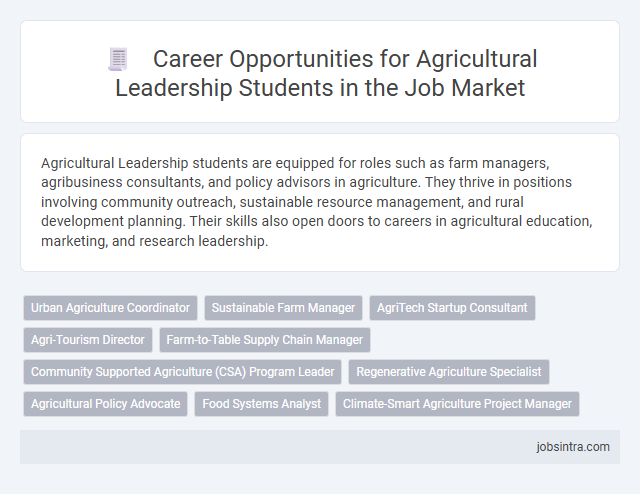 Career Opportunities for Agricultural Leadership Students in the Job Market

Agricultural Leadership students are equipped for roles such as farm managers, agribusiness consultants, and policy advisors in agriculture. They thrive in positions involving community outreach, sustainable resource management, and rural development planning. Their skills also open doors to careers in agricultural education, marketing, and research leadership.

Urban Agriculture Coordinator
Sustainable Farm Manager
AgriTech Startup Consultant
Agri-Tourism Director
Farm-to-Table Supply Chain Manager
Community Supported Agriculture (CSA) Program Leader
Regenerative Agriculture Specialist
Agricultural Policy Advocate
Food Systems Analyst
Climate-Smart Agriculture Project Manager

jobsintra.com