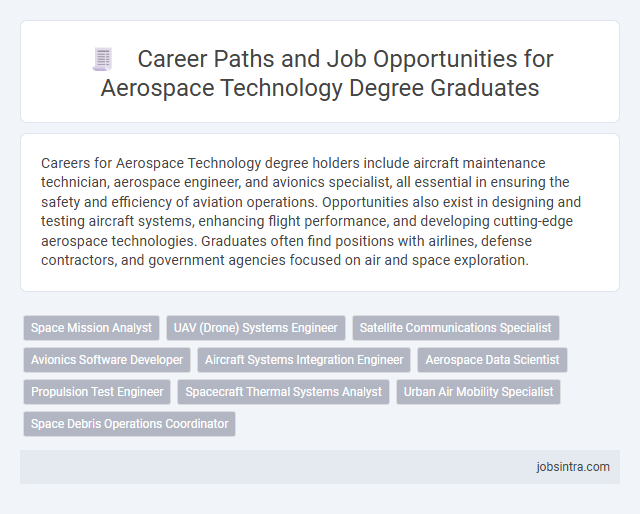 Career Paths and Job Opportunities for Aerospace Technology Degree Graduates

Careers for Aerospace Technology degree holders include aircraft maintenance technician, aerospace engineer, and avionics specialist, all essential in ensuring the safety and efficiency of aviation operations. Opportunities also exist in designing and testing aircraft systems, enhancing flight performance, and developing cutting-edge aerospace technologies. Graduates often find positions with airlines, defense contractors, and government agencies focused on air and space exploration.

Space Mission Analyst
UAV (Drone) Systems Engineer
Satellite Communications Specialist
Avionics Software Developer
Aircraft Systems Integration Engineer
Aerospace Data Scientist
Propulsion Test Engineer
Spacecraft Thermal Systems Analyst
Urban Air Mobility Specialist
Space Debris Operations Coordinator

jobsintra.com