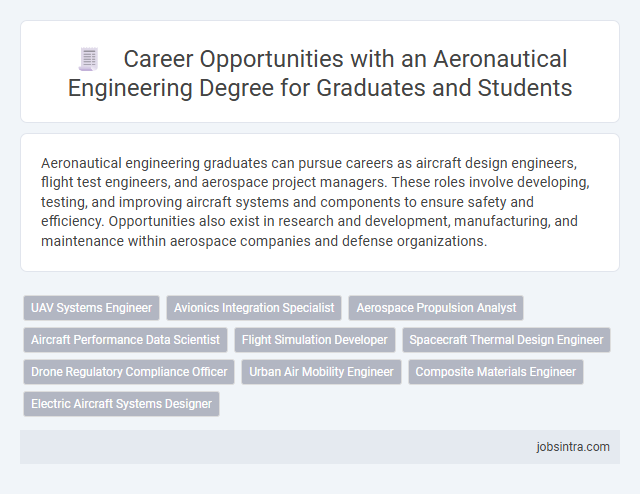 Career Opportunities with an Aeronautical Engineering Degree for Graduates and Students

Aeronautical engineering graduates can pursue careers as aircraft design engineers, flight test engineers, and aerospace project managers. These roles involve developing, testing, and improving aircraft systems and components to ensure safety and efficiency. Opportunities also exist in research and development, manufacturing, and maintenance within aerospace companies and defense organizations.

UAV Systems Engineer
Avionics Integration Specialist
Aerospace Propulsion Analyst
Aircraft Performance Data Scientist
Flight Simulation Developer
Spacecraft Thermal Design Engineer
Drone Regulatory Compliance Officer
Urban Air Mobility Engineer
Composite Materials Engineer
Electric Aircraft Systems Designer

jobsintra.com