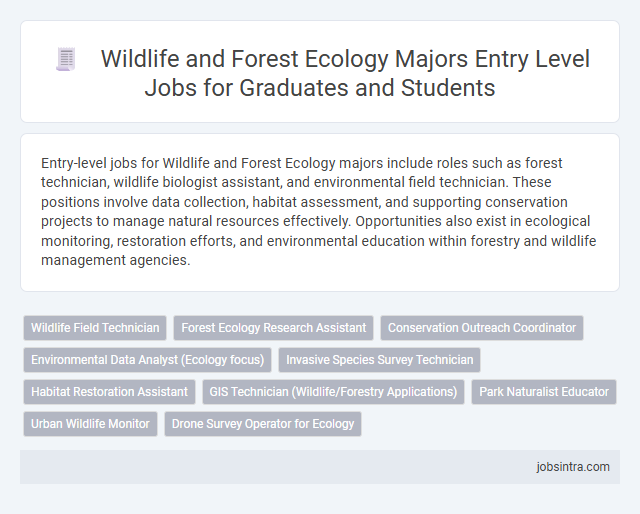 Wildlife and Forest Ecology Majors Entry Level Jobs for Graduates and Students

Entry-level jobs for Wildlife and Forest Ecology majors include roles such as forest technician, wildlife biologist assistant, and environmental field technician. These positions involve data collection, habitat assessment, and supporting conservation projects to manage natural resources effectively. Opportunities also exist in ecological monitoring, restoration efforts, and environmental education within forestry and wildlife management agencies.

Wildlife Field Technician
Forest Ecology Research Assistant
Conservation Outreach Coordinator
Environmental Data Analyst (Ecology focus)
Invasive Species Survey Technician
Habitat Restoration Assistant
GIS Technician (Wildlife/Forestry Applications)
Park Naturalist Educator
Urban Wildlife Monitor
Drone Survey Operator for Ecology

jobsintra.com